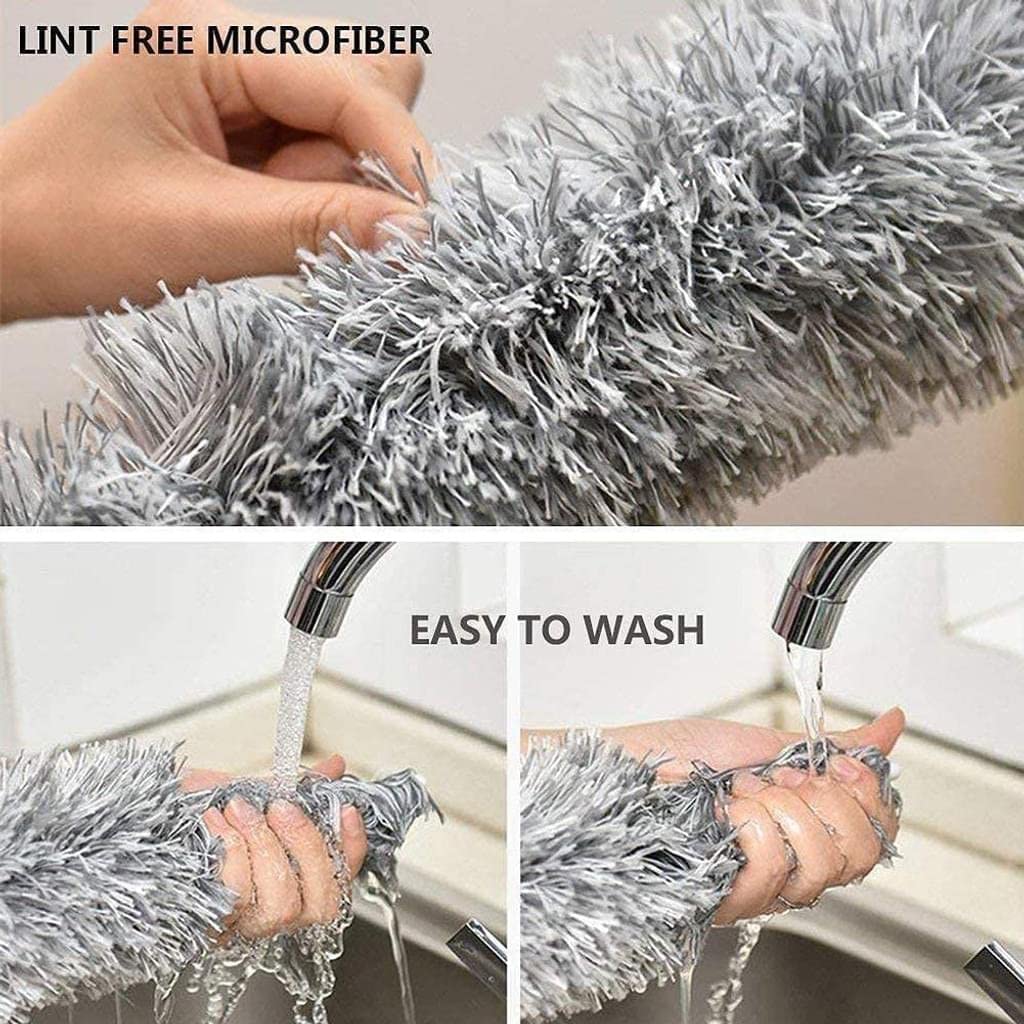 LINT FREE MICROFIBER

EASY TO WASH